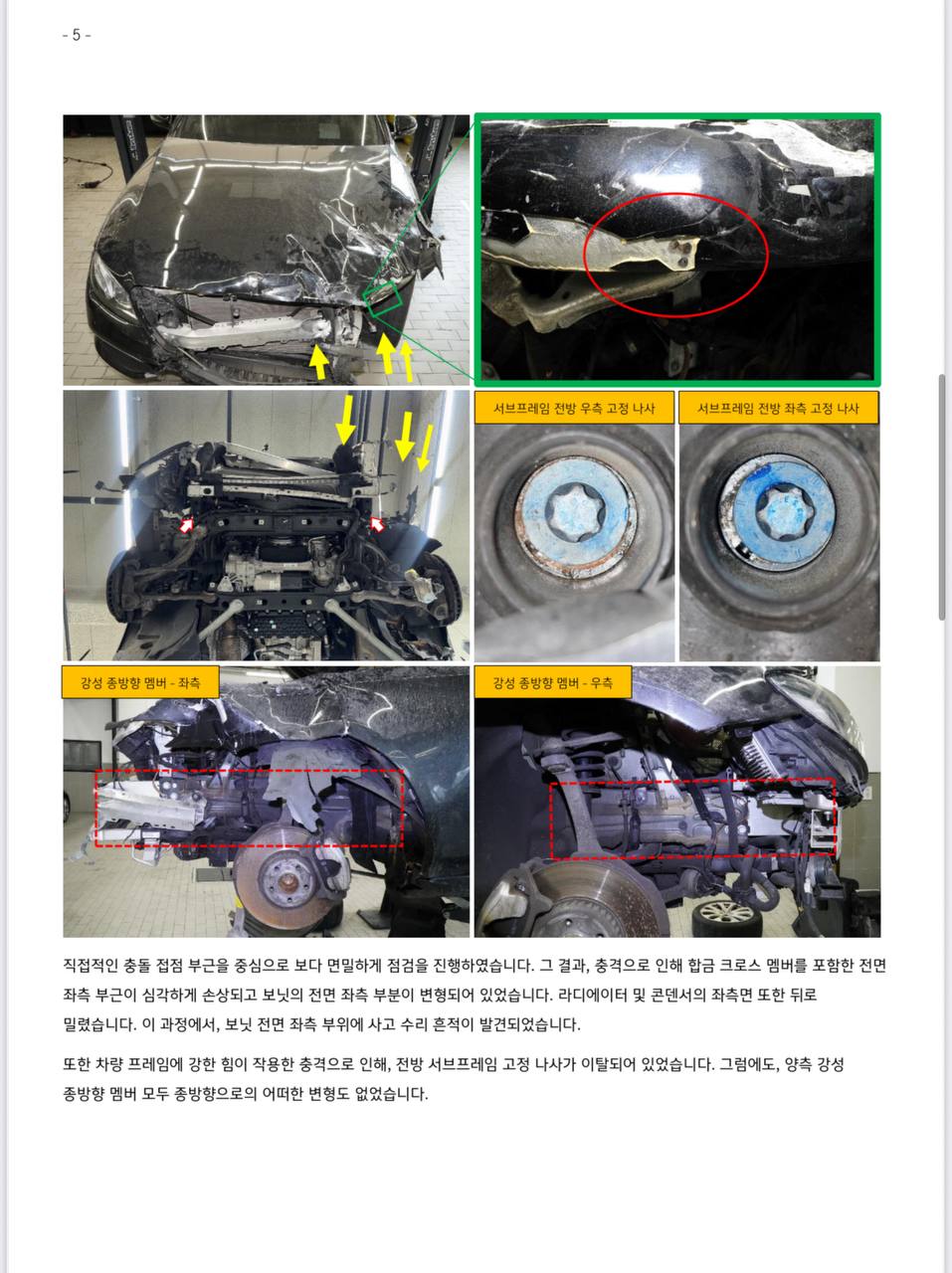 - 5 -

서브프레임 전방 우측 고정 나사

서브프레임 전방 좌측 고정 나사

강성 종방향 멤버 - 좌측

강성 종방향 멤버 - 우측

직접적인 충돌 접점 부근을 중심으로 보다 면밀하게 점검을 진행하였습니다. 그 결과, 충격으로 인해 합금 크로스 멤버를 포함한 전면 좌측 부근이 심각하게 손상되고 보닛의 전면 좌측 부분이 변형되어 있었습니다. 라디에이터 및 콘덴서의 좌측면 또한 뒤로 밀렸습니다. 이 과정에서, 보닛 전면 좌측 부위에 사고 수리 흔적이 발견되었습니다.

또한 차량 프레임에 강한 힘이 작용한 충격으로 인해, 전방 서브프레임 고정 나사가 이탈되어 있었습니다. 그럼에도, 양측 강성 종방향 멤버 모두 종방향으로의 어떠한 변형도 없었습니다.